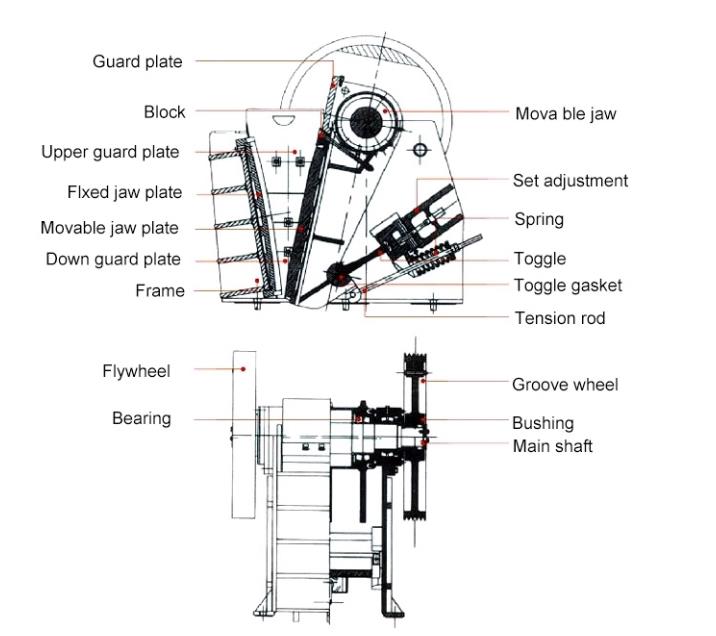 Guard plate
Block
Upper guard plate
Flxed jaw plate
Movable jaw plate
Down guard plate
Frame
Mova ble jaw
Set adjustment
Spring
Toggle
Toggle gasket
Tension rod
Flywheel
Bearing
Groove wheel
Bushing
Main shaft